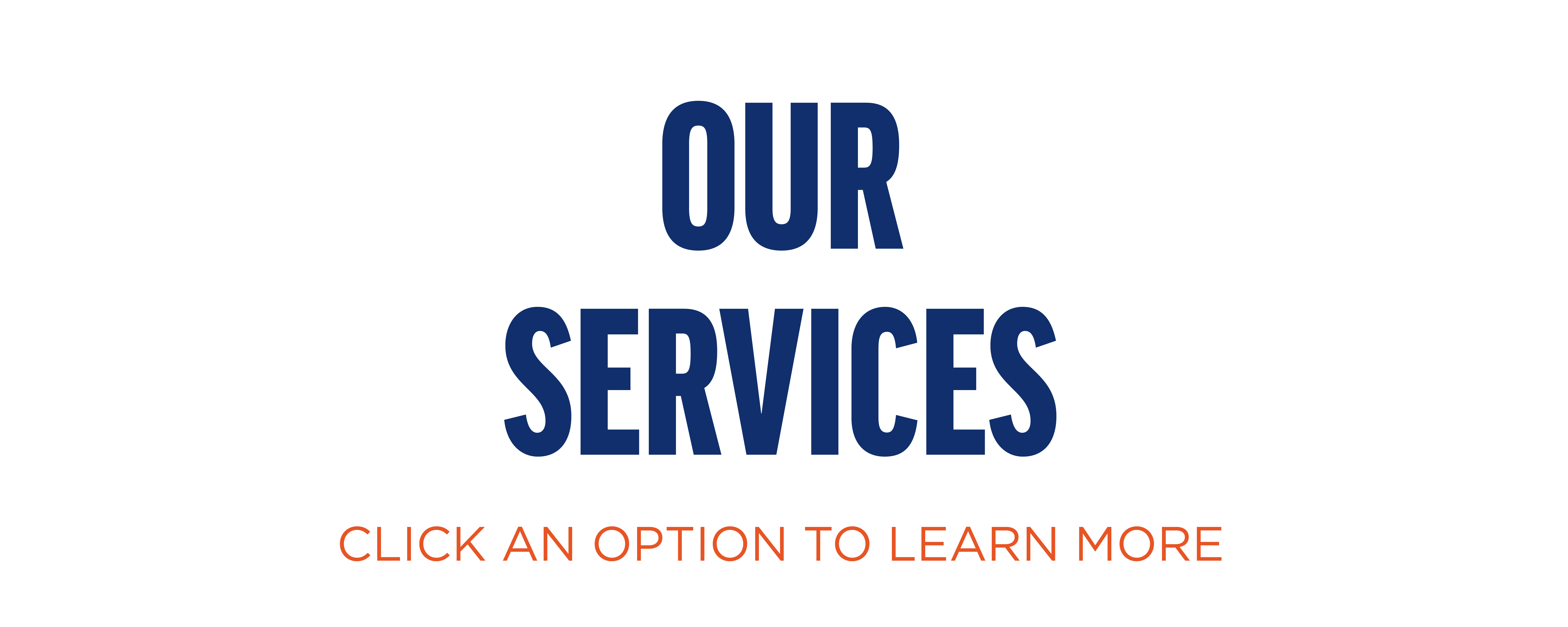 OUR
SERVICES

CLICK AN OPTION TO LEARN MORE