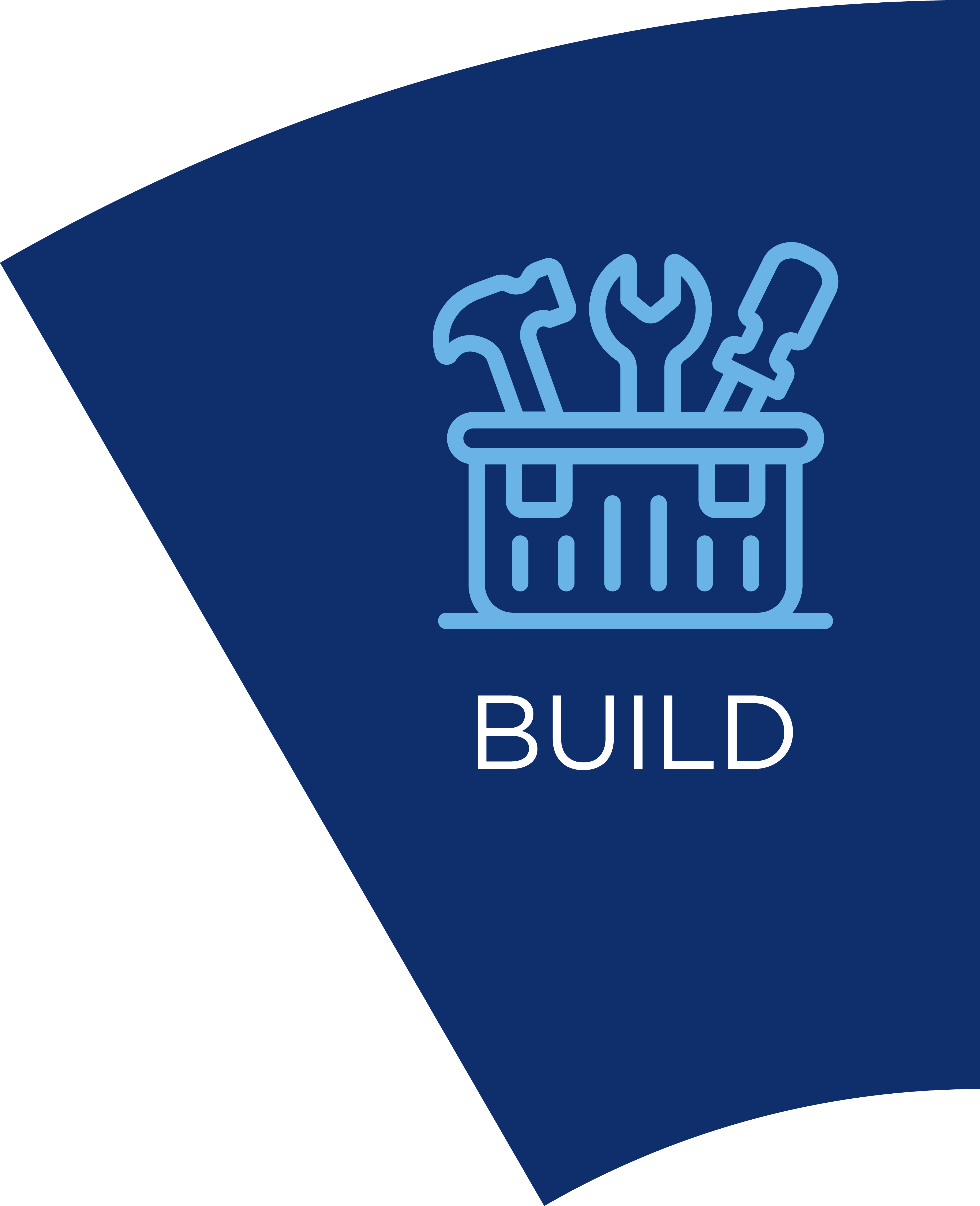 BUILD