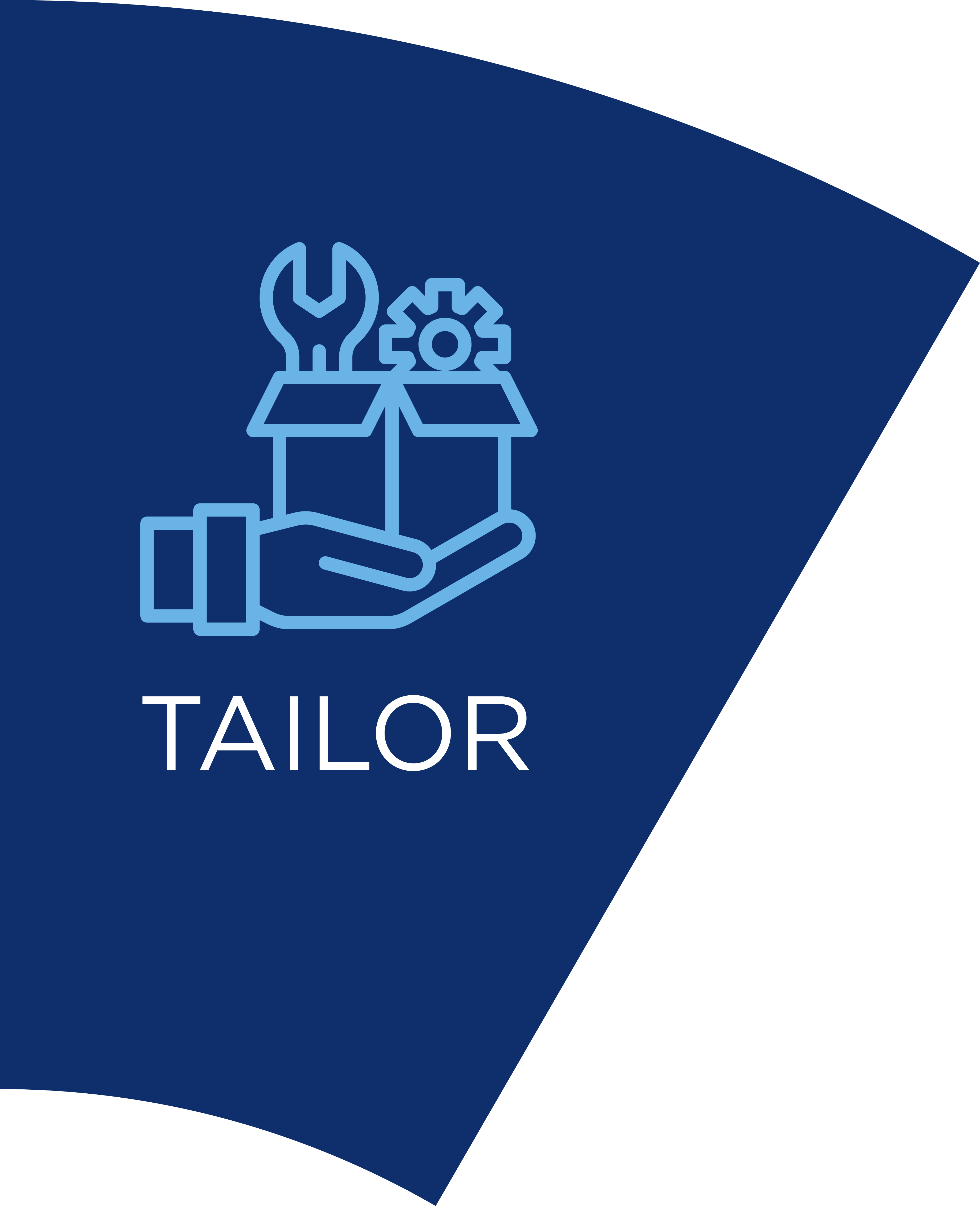 TAILOR