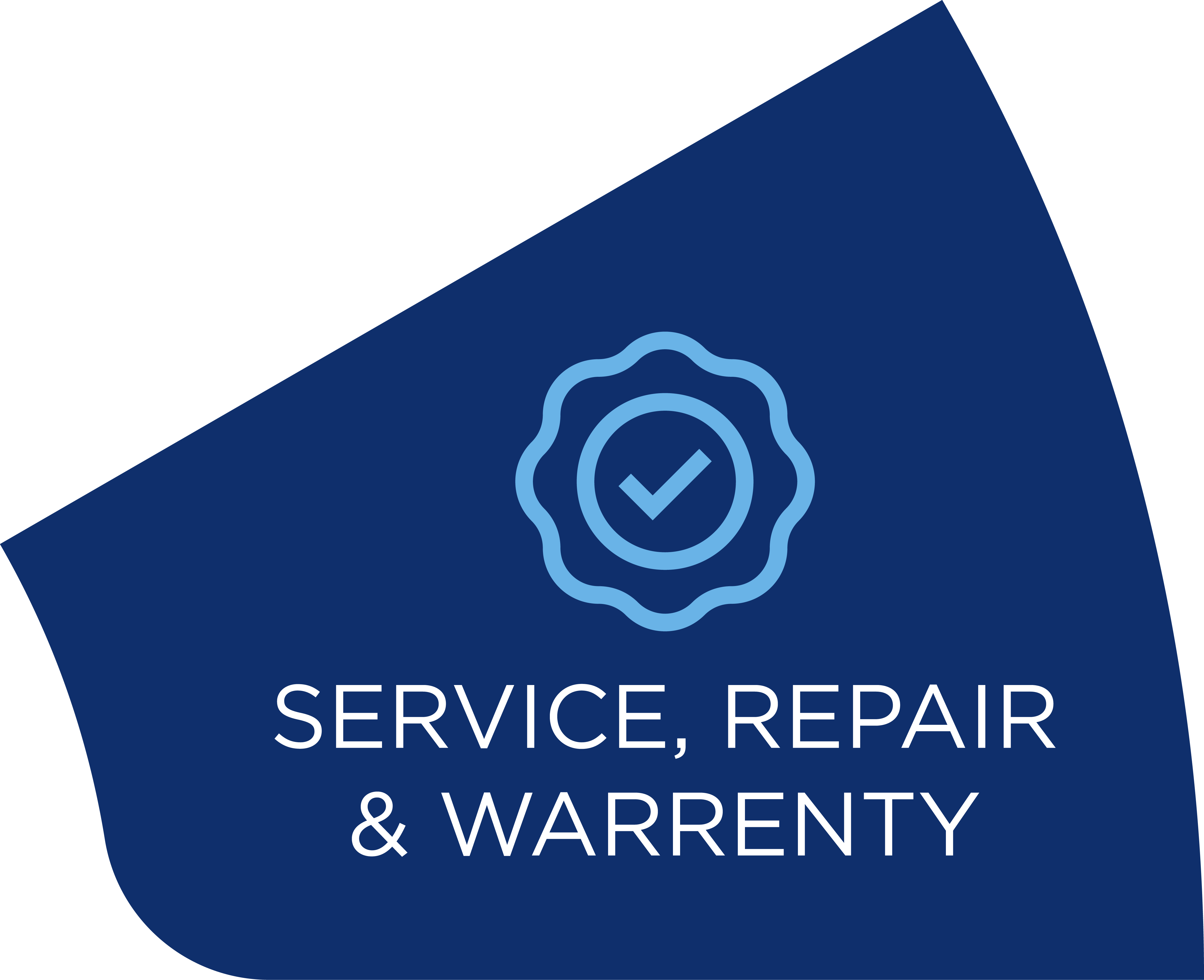 SERVICE, REPAIR & WARRENTY